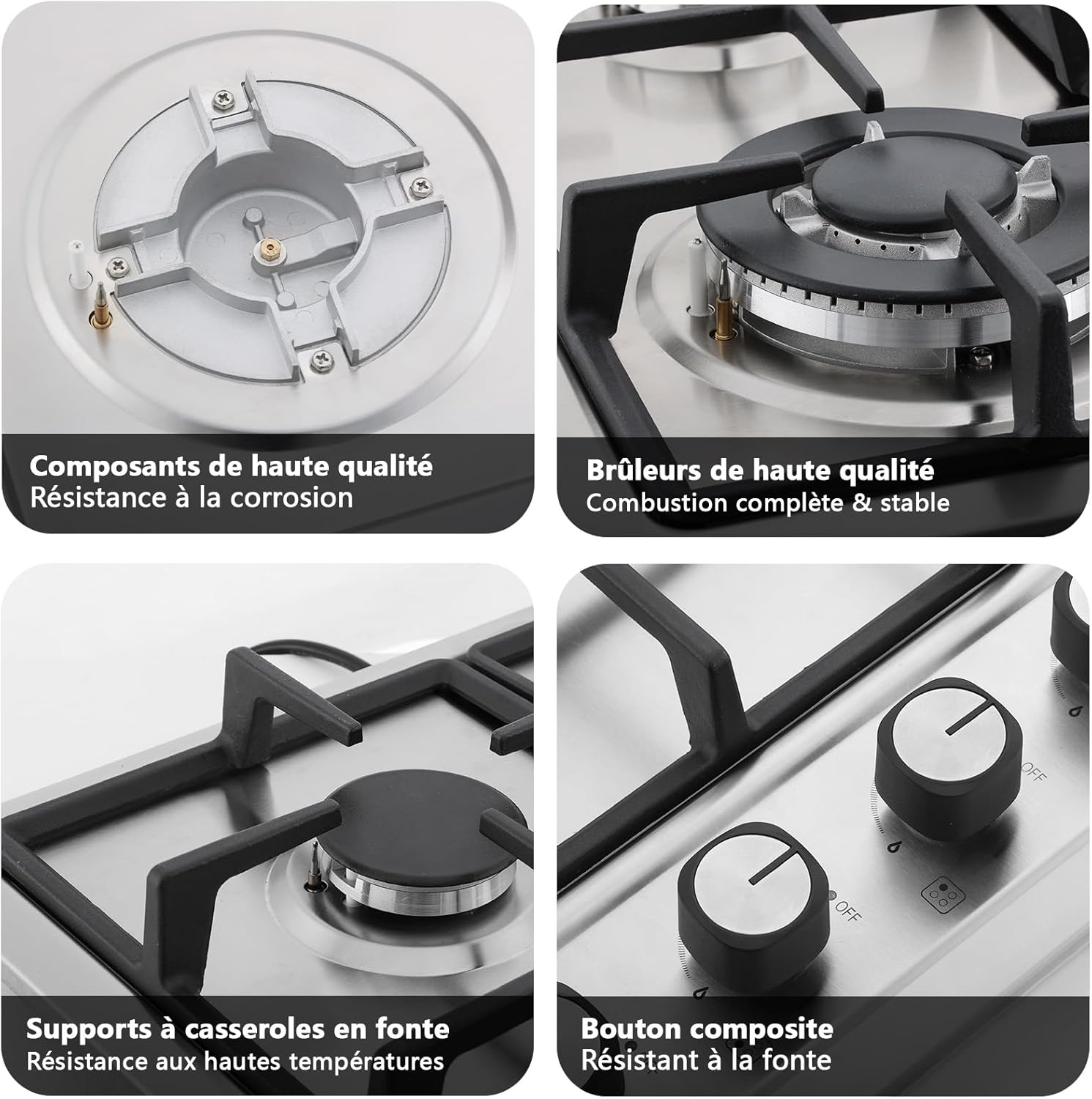 Composants de haute qualité
Résistance à la corrosion

Brûleurs de haute qualité
Combustion complète & stable

Supports à casseroles en fonte
Résistance aux hautes températures

OFF

OFF

Bouton composite
Résistant à la fonte