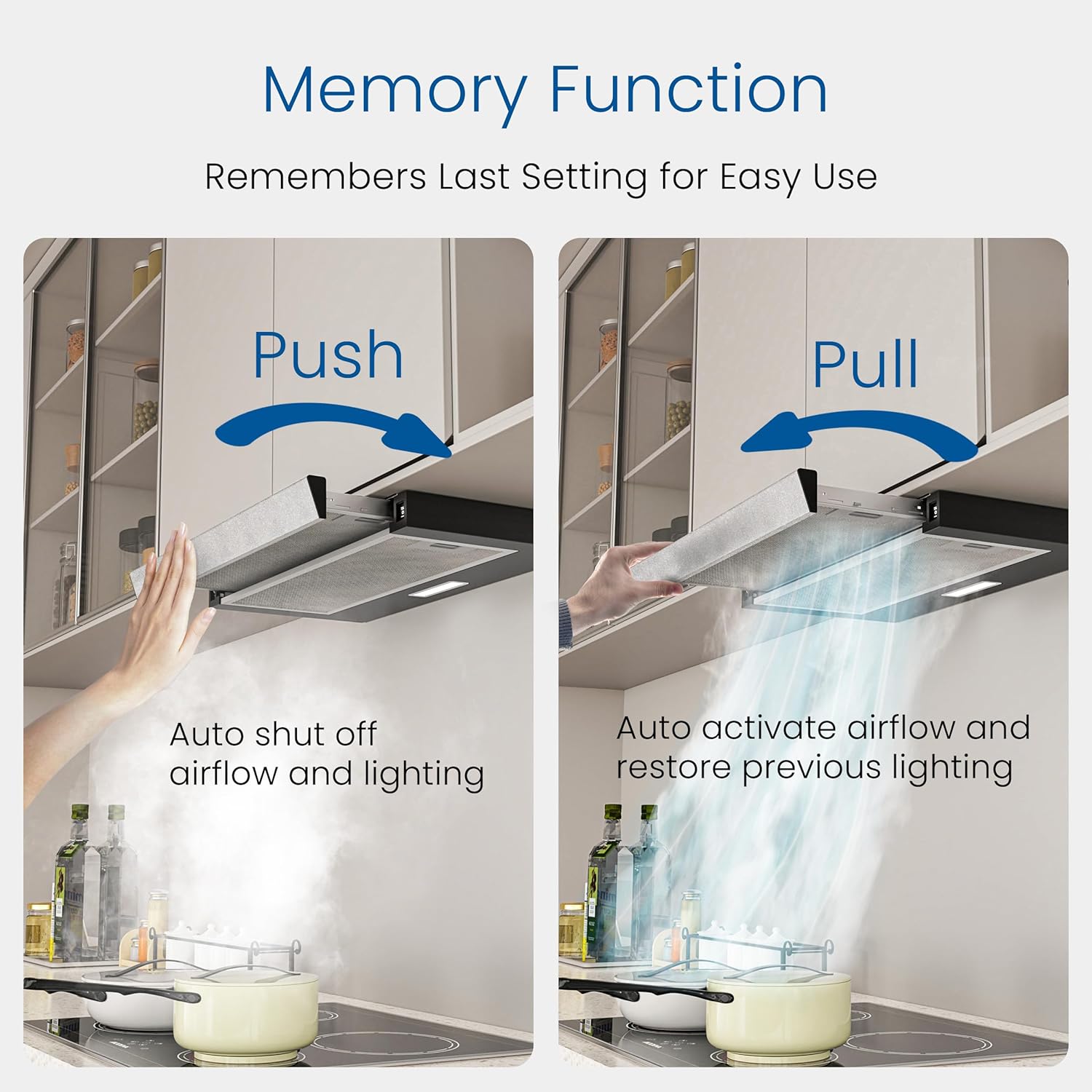 Memory Function

Remembers Last Setting for Easy Use

Push

Auto shut off airflow and lighting

Pull

Auto activate airflow and restore previous lighting